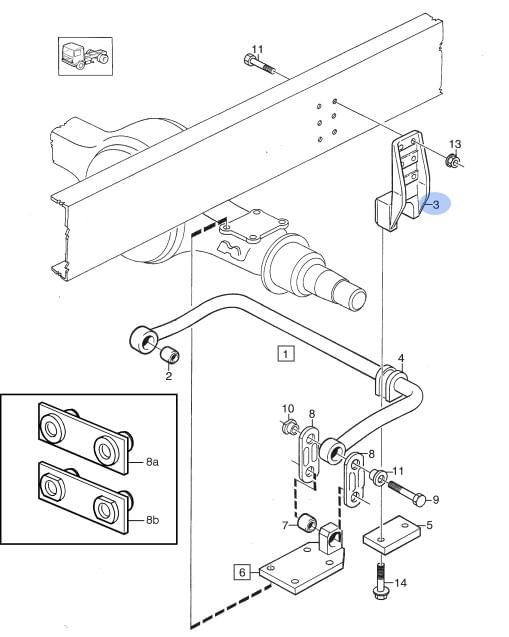 11
13
3
1
4
2
10
8
8
11
9
8a
8b
7
5
6
14