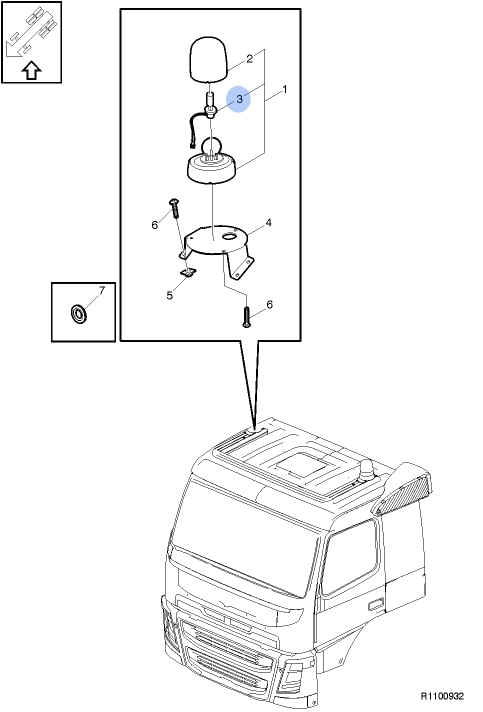 2
3
1
6
4
5
6
7
R1100932