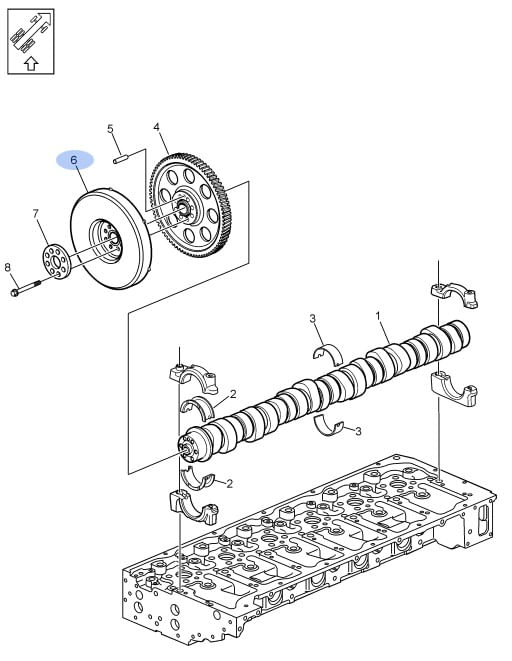 5
4
6
7
8
3
1
2
3
2