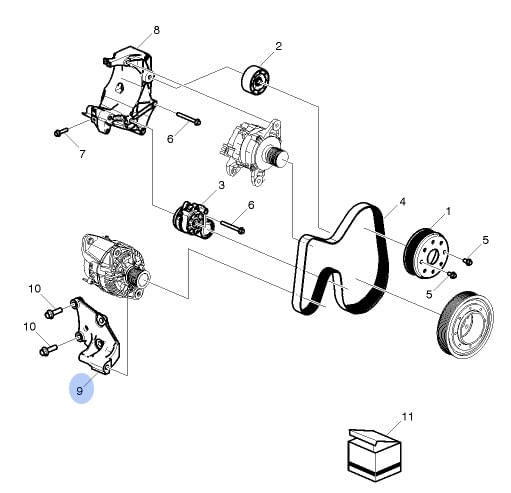 8
2
6
7
3
6
4
1
5
5
10
10
9
11