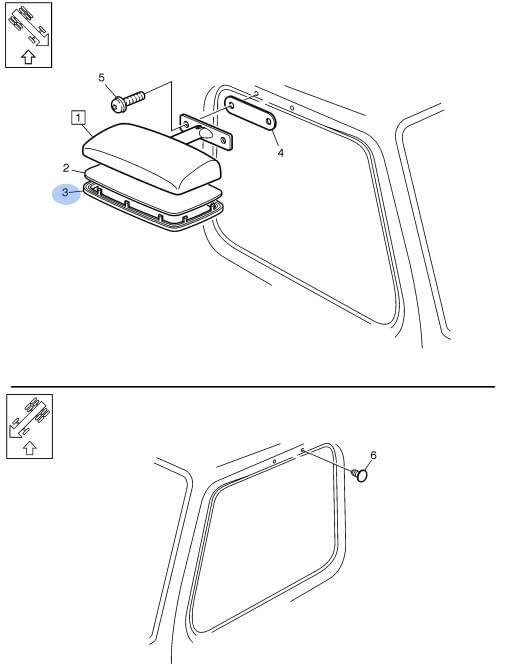 5
1
2
3
4
6