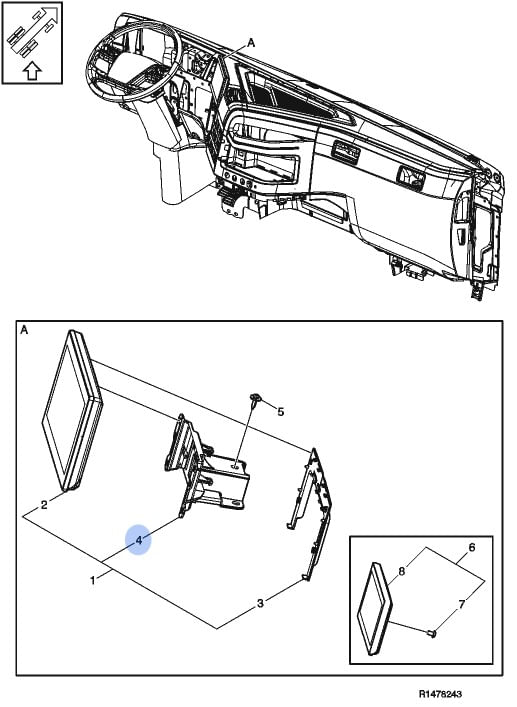 A

A

5

2

4

1

3

6

8

7

R1478243