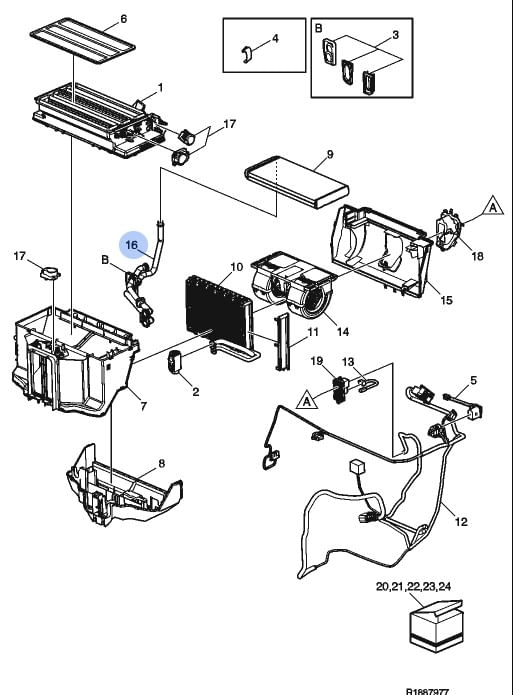 6
4
B
3
1
17
9
A
16
17
B
10
18
15
14
11
19
13
5
2
A
7
8
12
20,21,22,23,24
R1887977