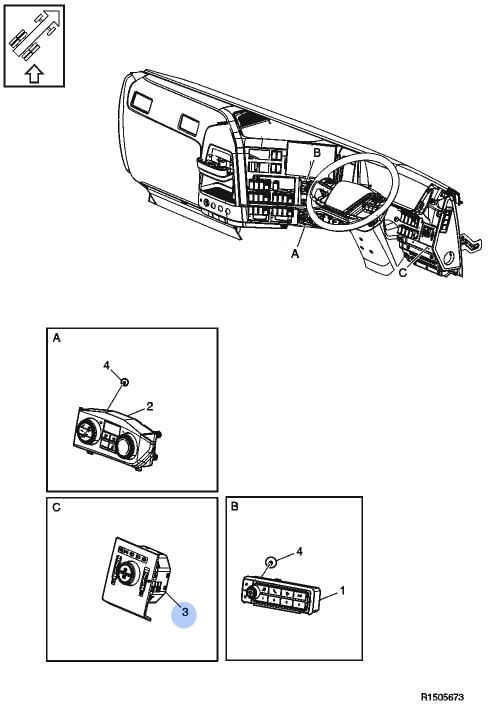 B
A
C

A
4
2

C
3

B
4
1

R1505673