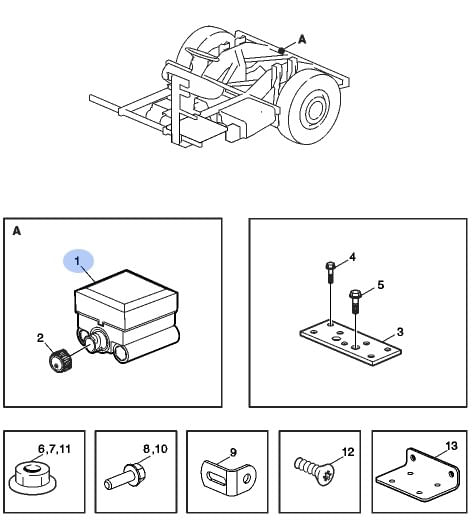 A

A

1

2

4

5

3

6,7,11

8,10

9

12

13