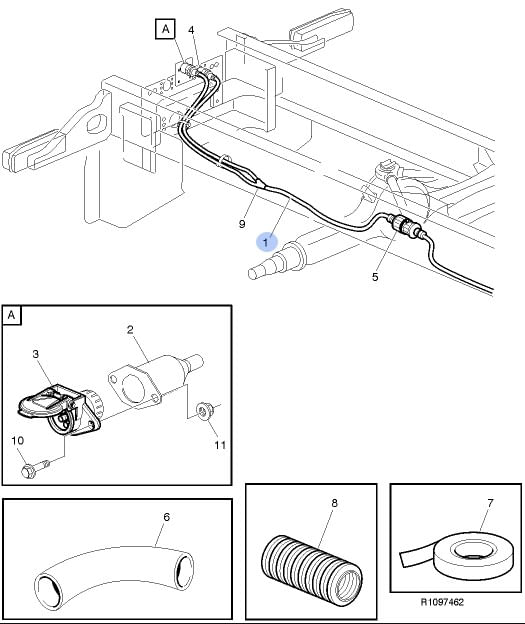 A
4
9
1
5
A
2
3
10
11
6
8
7
R1097462