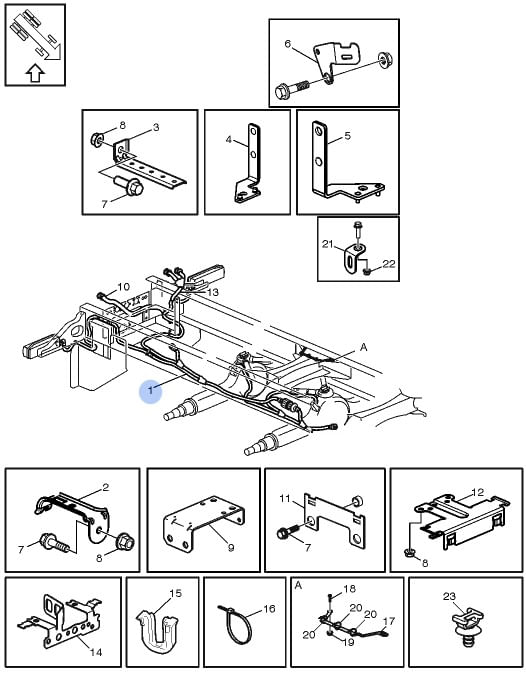 6
8
3
7
4
5
21
22
10
13
A
1
2
7
8
9
11
7
12
8
14
15
16
A
18
20
20
17
20
19
23