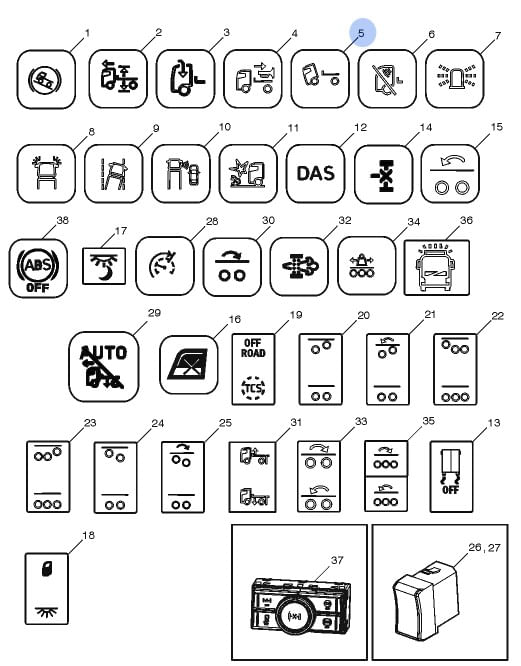 1 2 3 4 5 6 7

8 9 10 11 12 14 15

DAS

38 17 28 30 32 34 36

ABS OFF

29 16 19 20 21 22

AUTO

OFF ROAD

TCS

23 24 25 31 33 35 13

OFF

18

37

26, 27