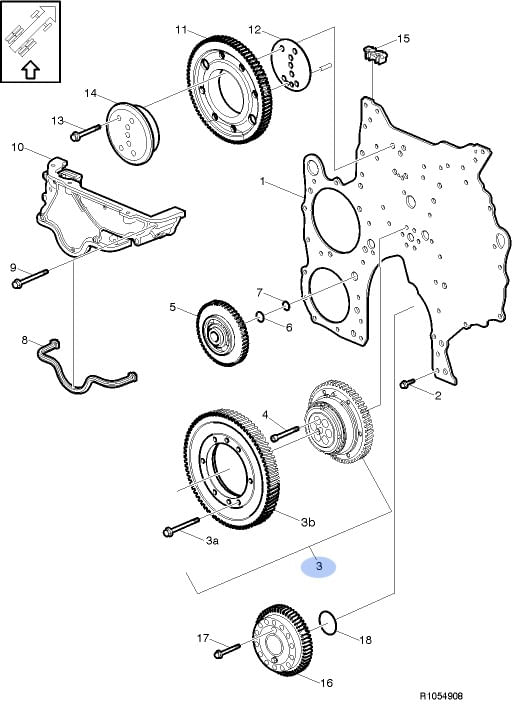 11
12
15
14
13
10
1
9
7
5
6
8
2
4
3b
3a
3
17
18
16
R1054908