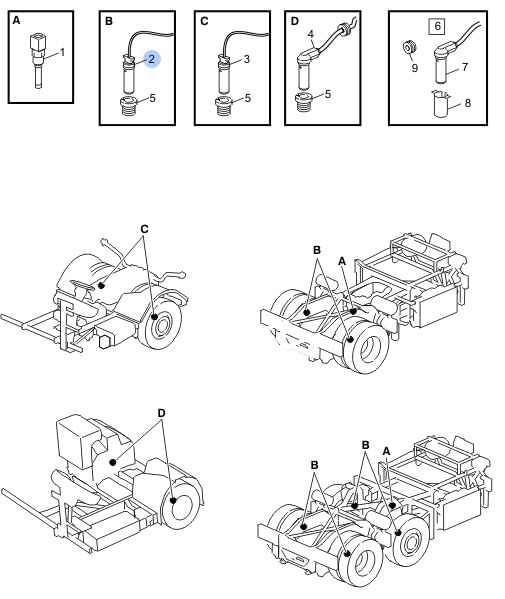 A
1

B
2
5

C
3
5

D
4
5

6
9
7
8

C

B
A

D

B
B
A