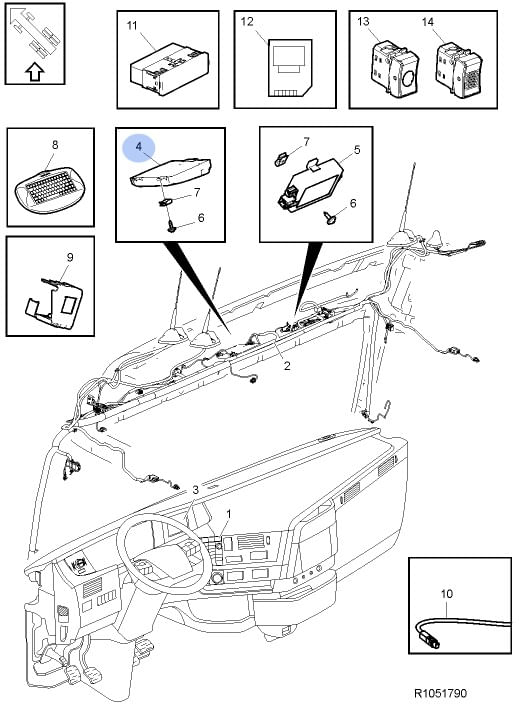 11

12

13 14

8

4

7

6

7

5

6

9

2

3

1

10

R1051790