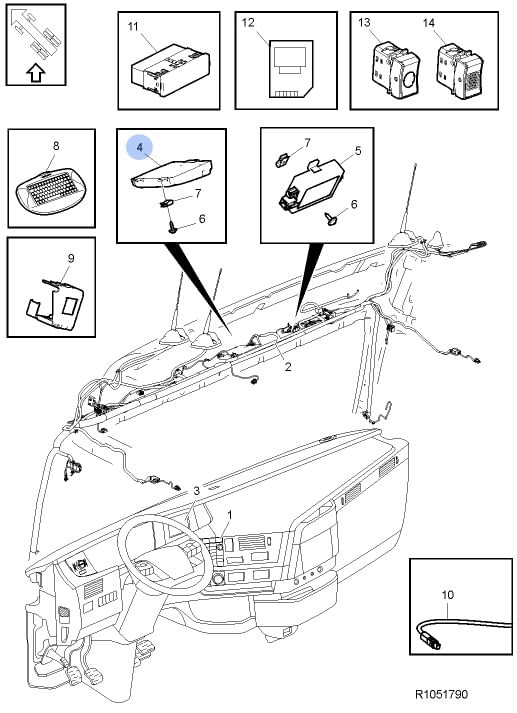 11

12

13

14

8

4

7

6

7

5

6

9

2

3

1

10

R1051790