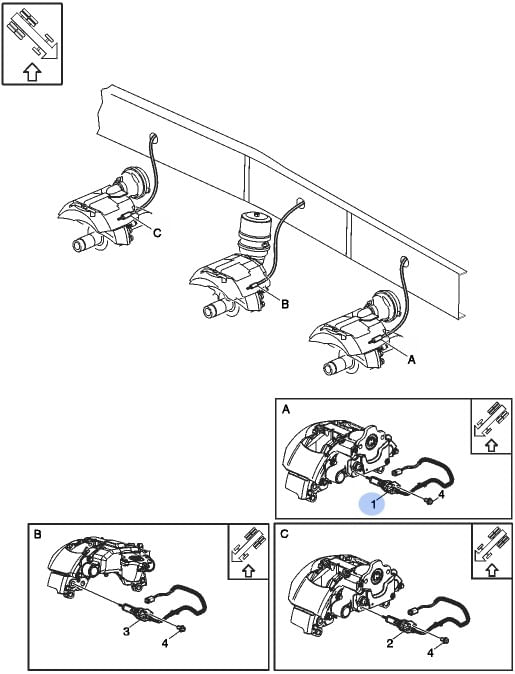 C
B
A
A
1
4
B
3
4
C
2
4