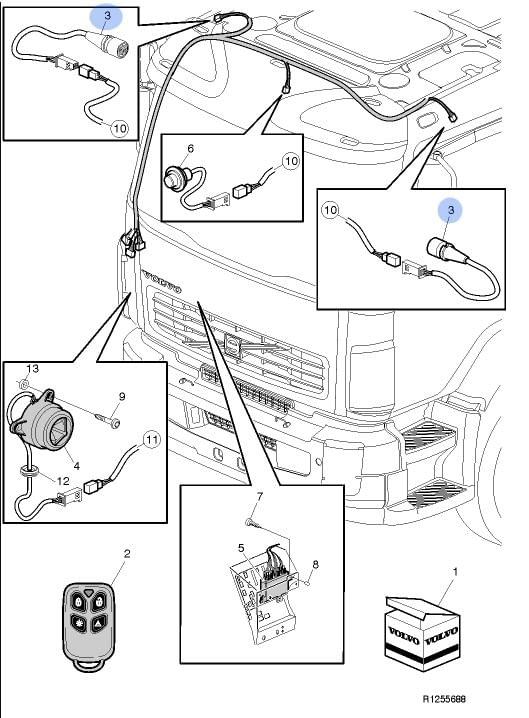 3
10
6
10
10
3
VOLVO
13
9
11
4
12
7
5
8
2
1
VOLVO VOLVO
R1255688