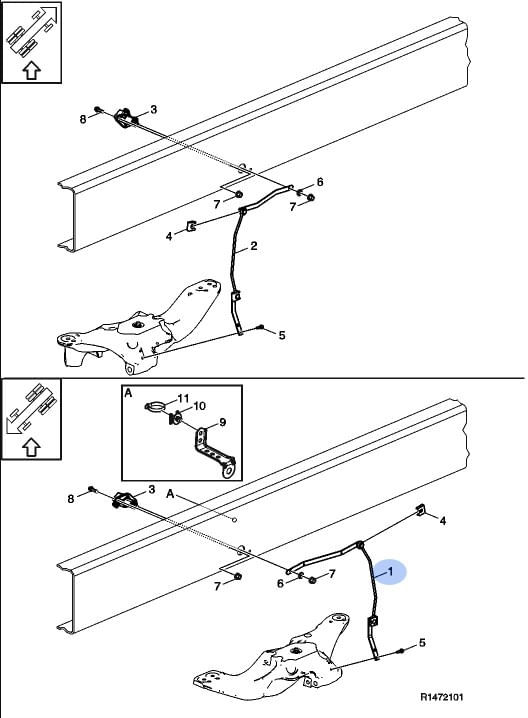 8
3
6
7
7
4
2
5

A
11
10
9
8
3
A
4
7
6
7
1
5
R1472101