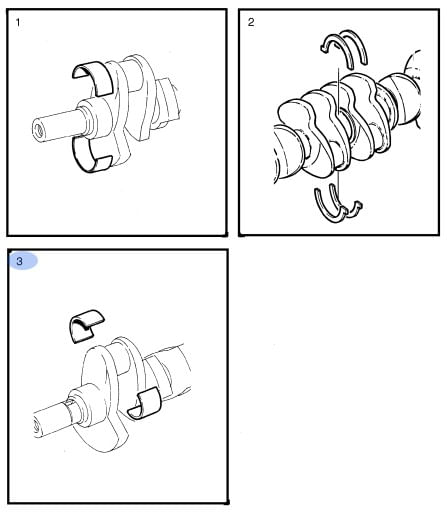 1

2

3