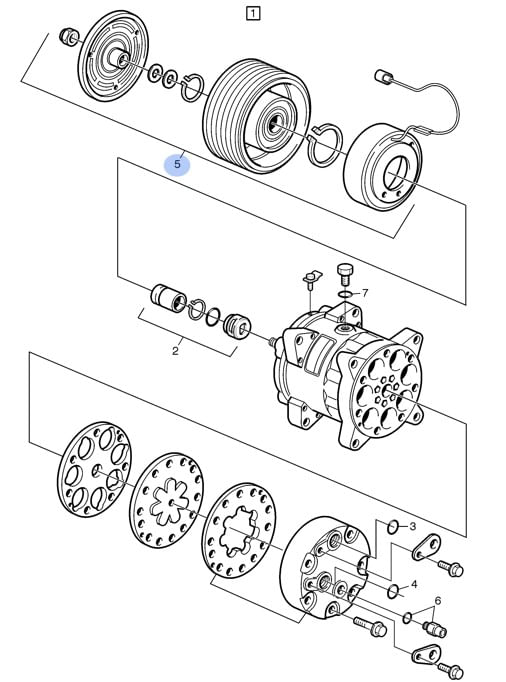 1

5

7

2

3

4

6