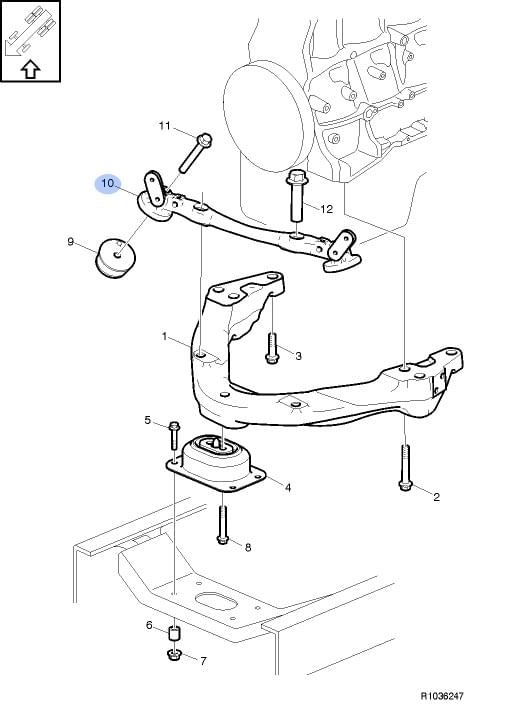 11
10
12
9
1
3
5
4
2
8
6
7
R1036247