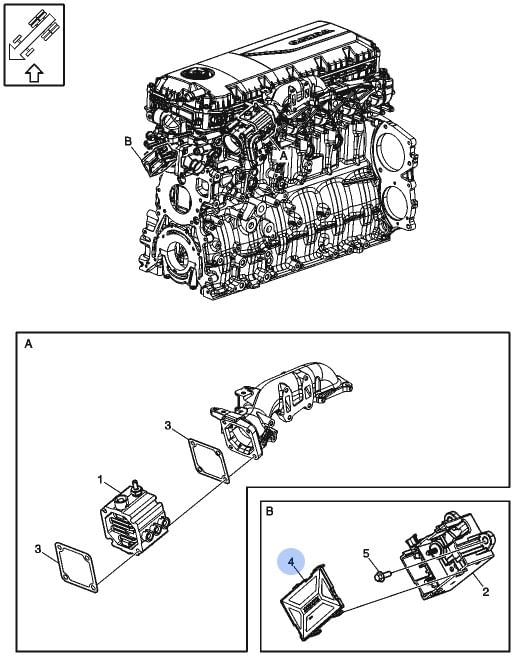 B
A
A
3
1
3
B
4
5
2