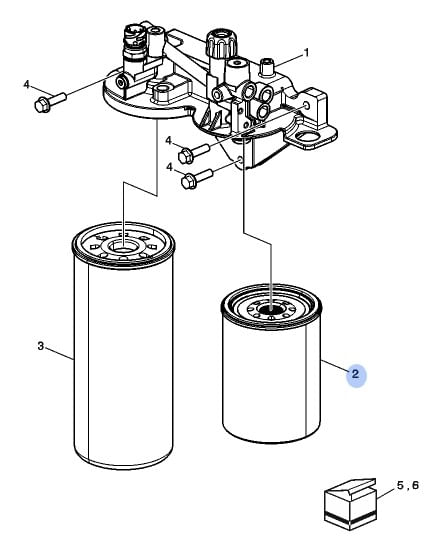 1
4
4
4
3
2
5 , 6