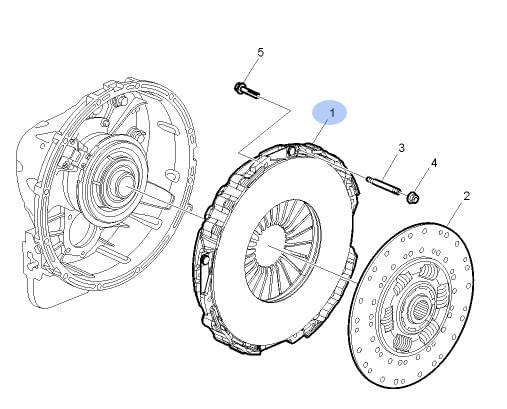 5
1
3
4
2