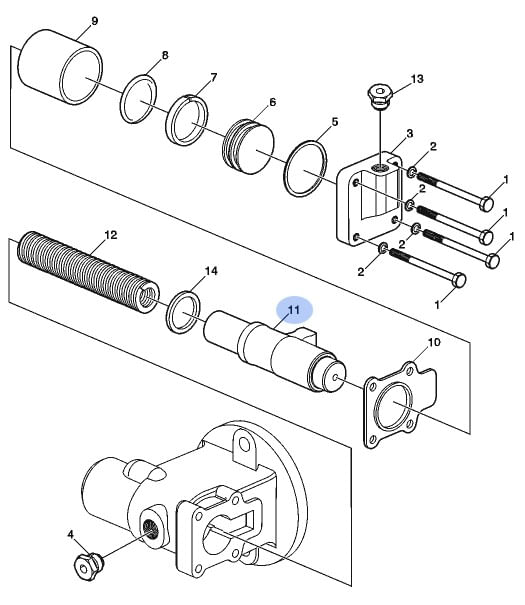 9
8
7
6
5
13
3
2
1
2
1
2
1
2
1
12
14
11
10
4