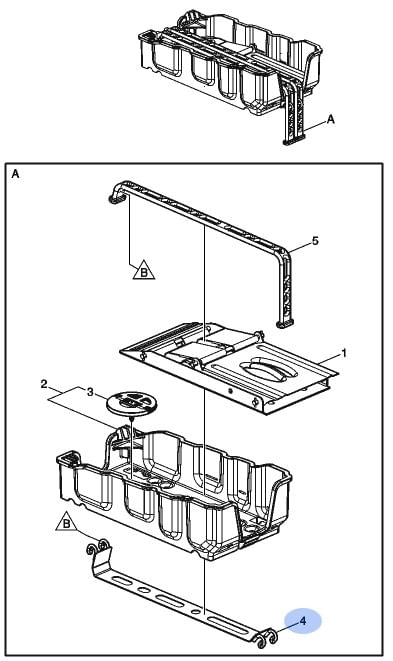 A

A

5

B

1

2

3

B

4