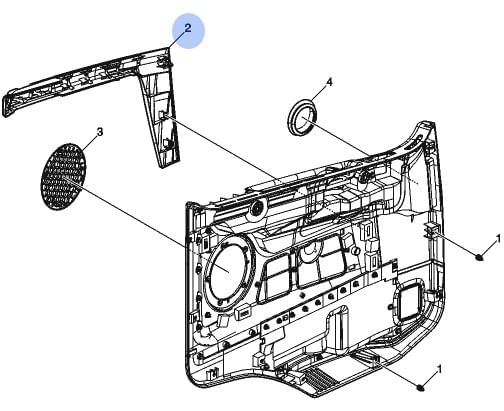 2
4
3
1
1