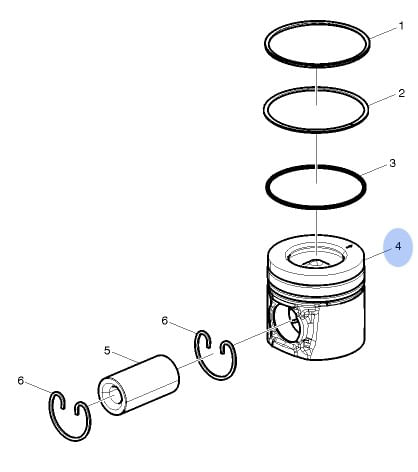 1
2
3
4
6
5
6