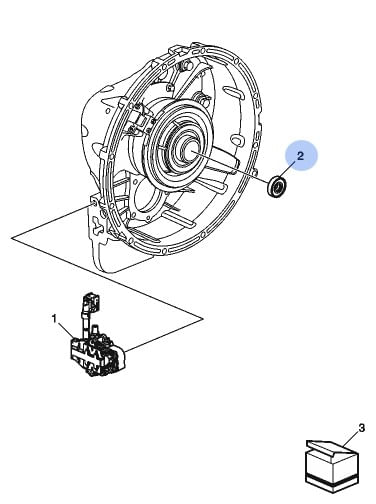 2

1

3