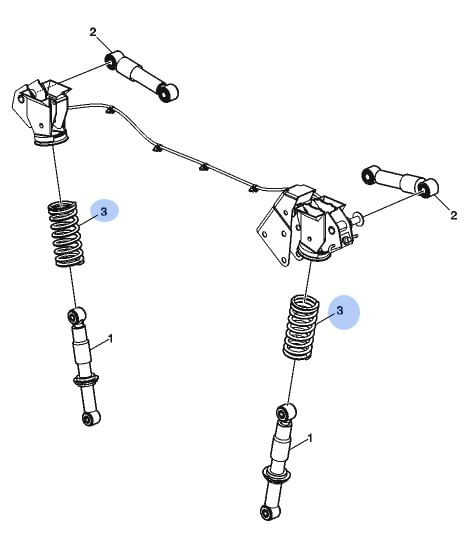 2
3
2
3
1
1