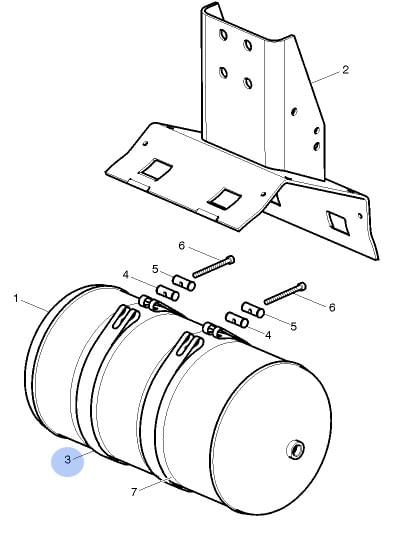 2
6
5
4
1
6
5
4
3
7