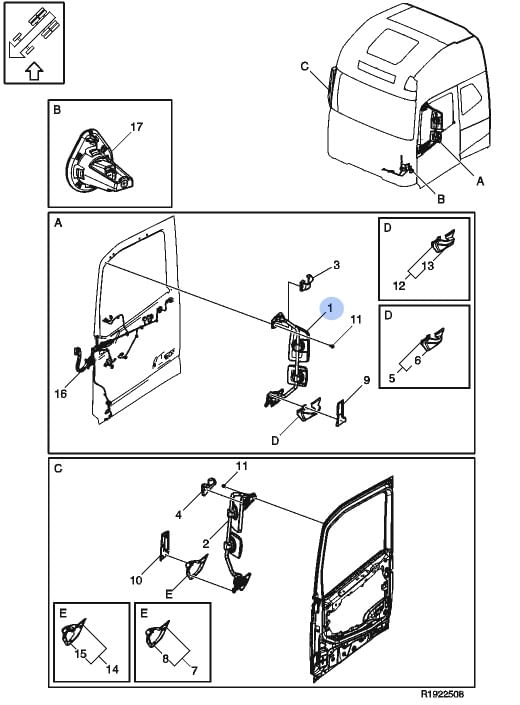 C
A
B
B
17
A
3
1
11
16
9
D
D
13
12
D
6
5
C
11
4
2
10
E
E
15
14
E
8
7
R1922508