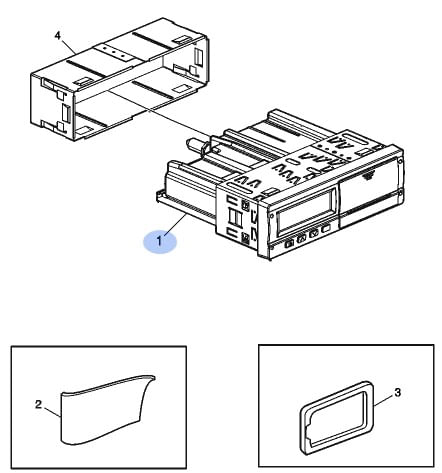 4

1

2

3