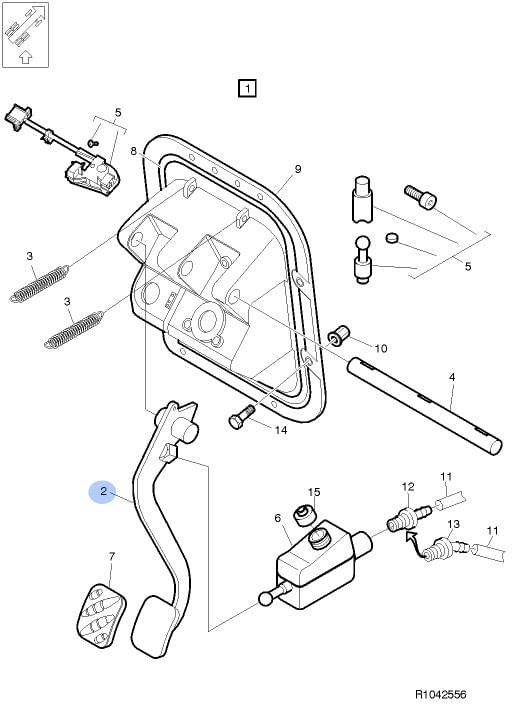 1
5
8
9
3
3
5
10
4
14
2
15
6
12
11
13
11
7
R1042556