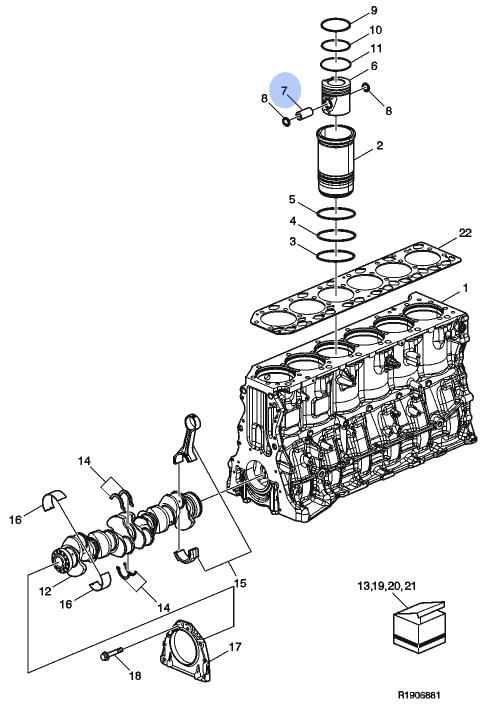 9
10
11
6
7
8
8
2
5
4
3
22
1
14
16
12
16
14
15
13,19,20,21
17
18
R1906881