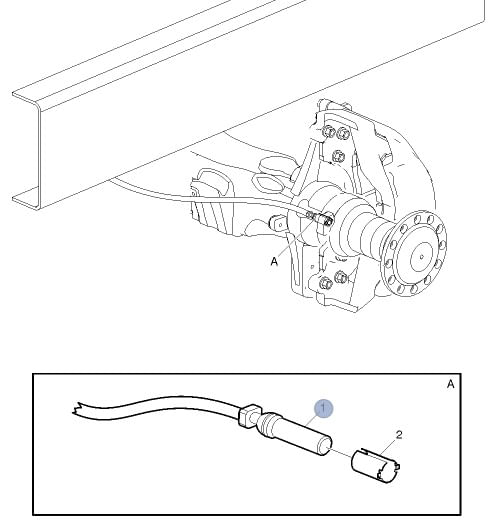 A

A

1

2