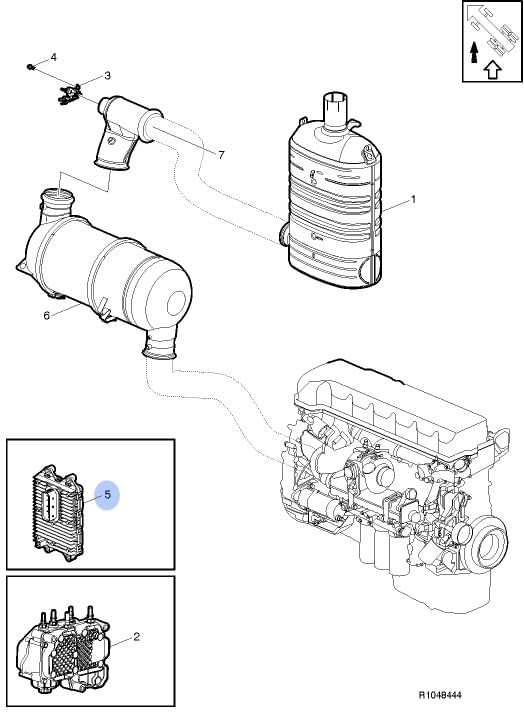 4
3
7
1
6
5
2
R1048444