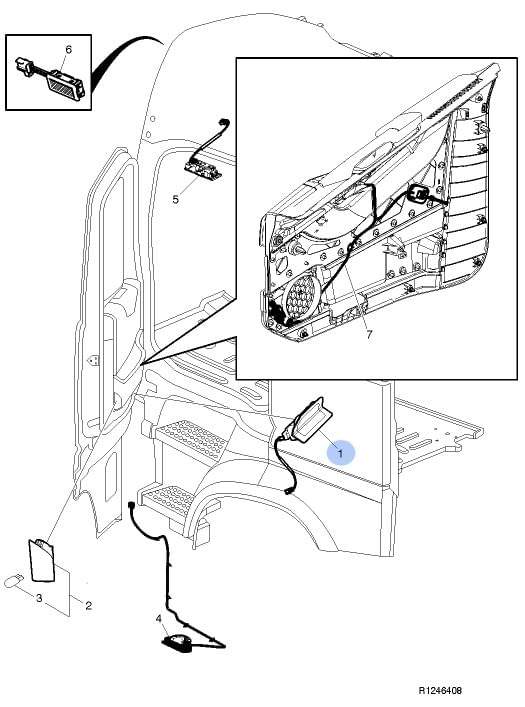 6
5
7
1
3
2
4
R1246408