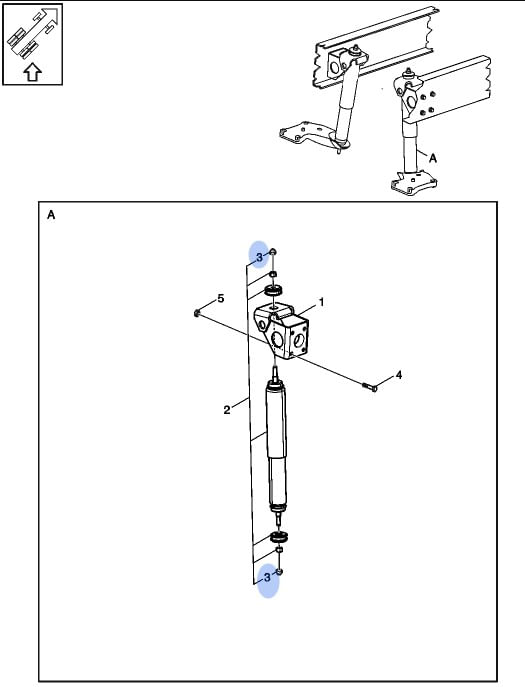 A

A

3

5

1

4

2

3