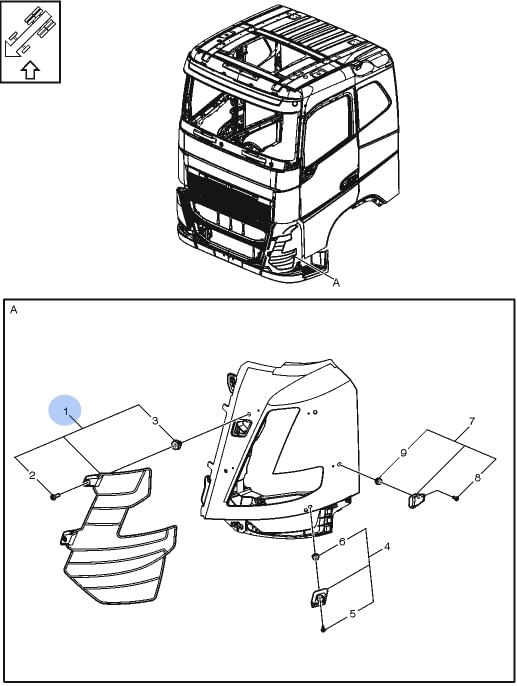 A

A

1

3

2

7

9

8

6

4

5