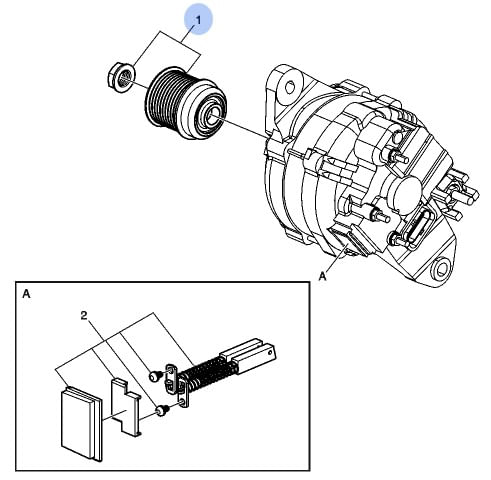 1
A
A
2