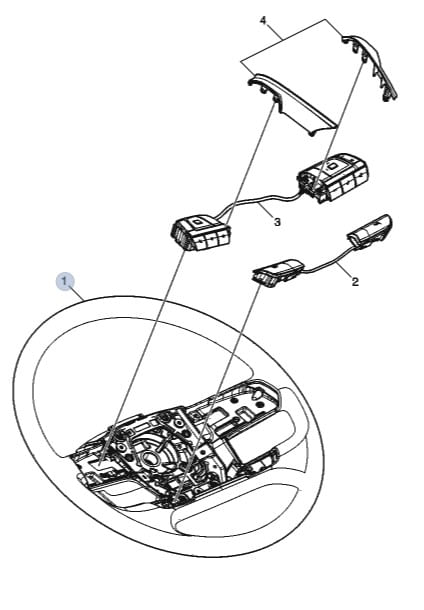 4
3
2
1