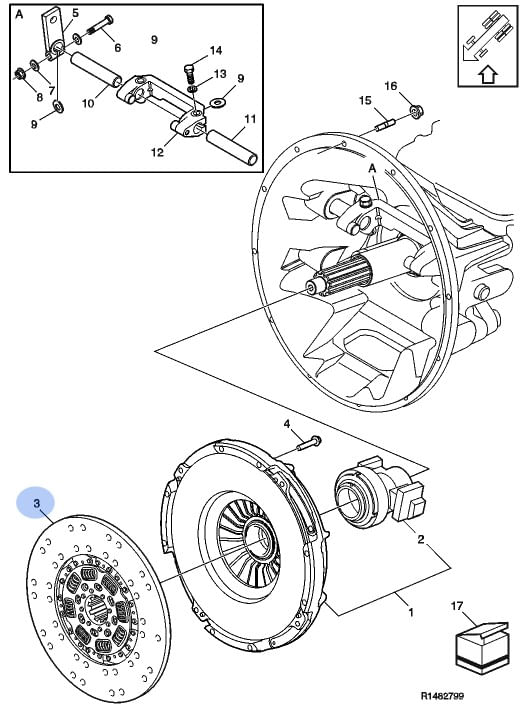 A
5
6
9
14
13
9
8
7
10
9
12
11
16
15
A
4
3
2
1
17
R1462799