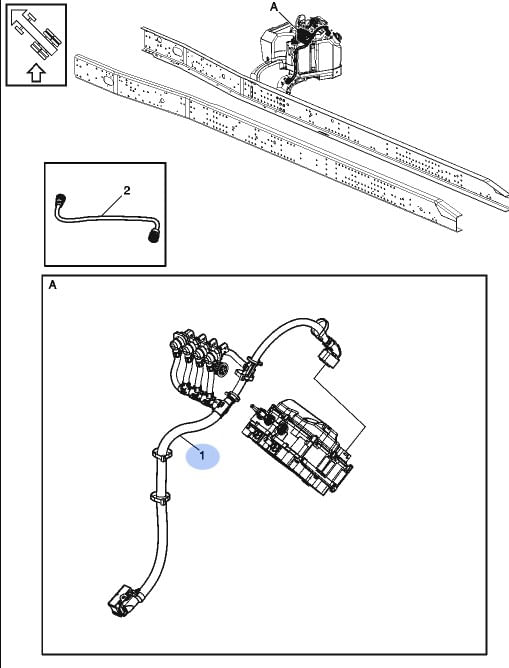 A

2

A

1