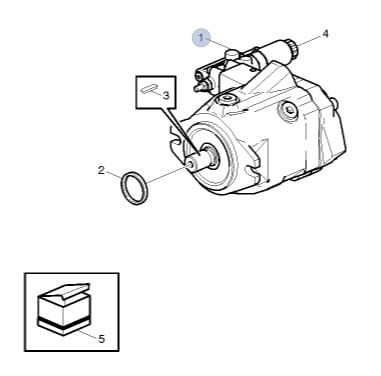 1
4
3
2
5