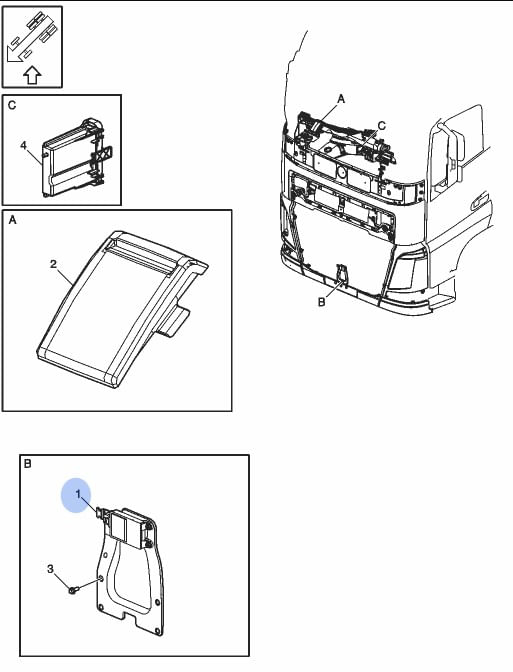 C
4
A
2
A
C
B
B
1
3