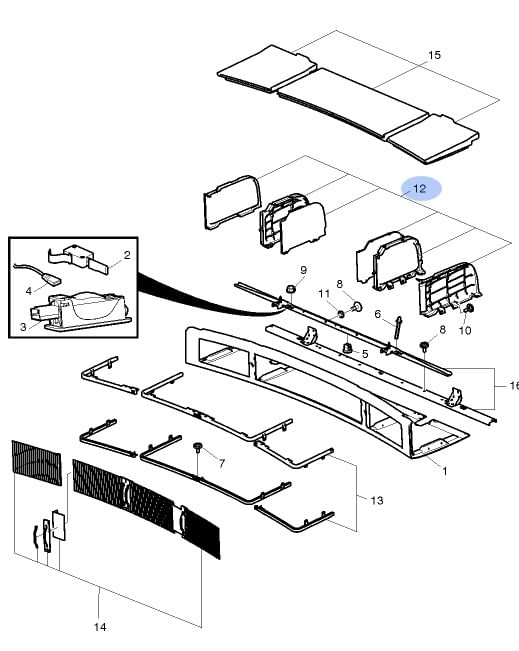 15

12

2

4

3

9

8

11

6

8

10

5

16

1

7

13

14