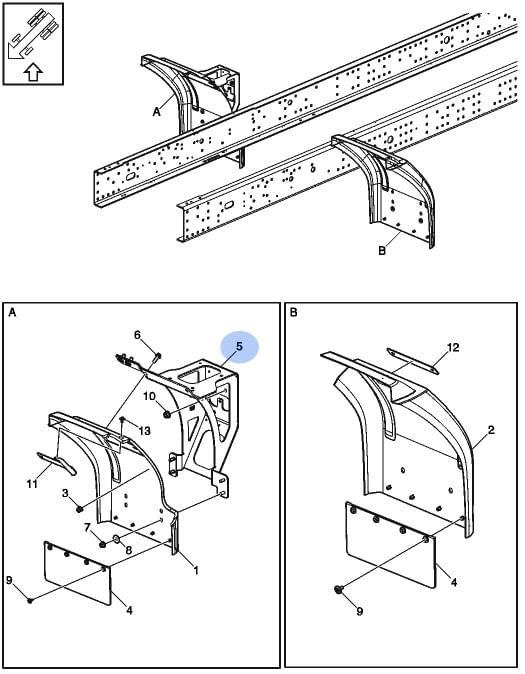 A
B
A
6
5
10
13
11
3
7
8
1
9
4
B
12
2
4
9