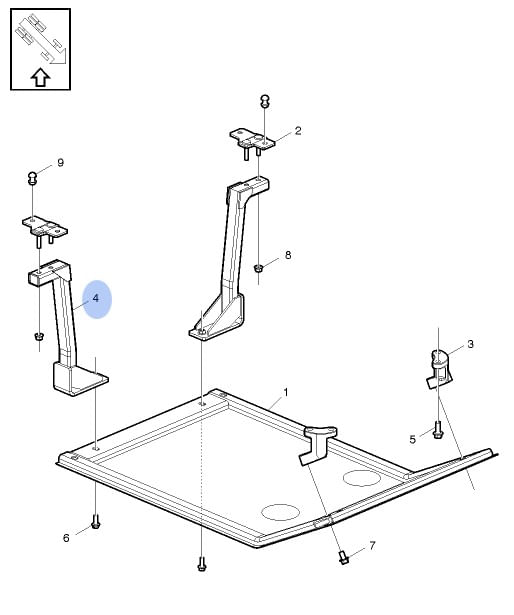 2
9
8
4
3
1
5
6
7